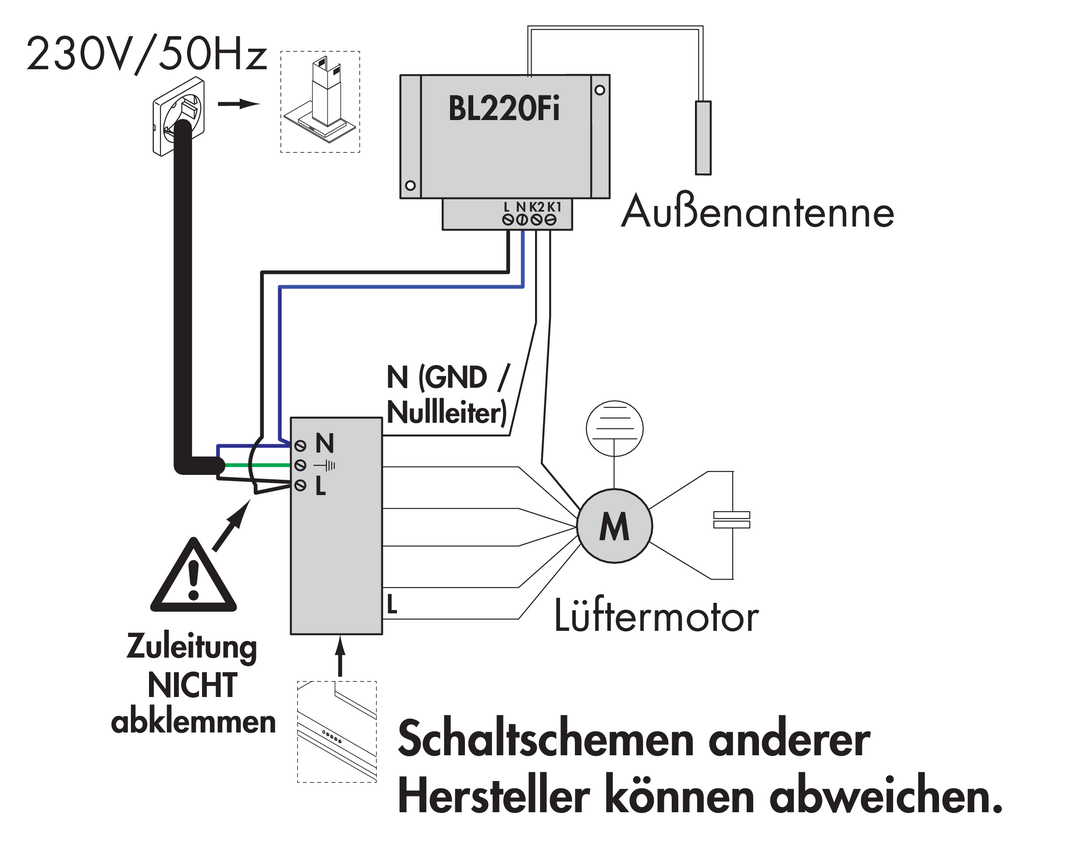 230V/50Hz

BL220Fi

L N K2 K1

Außenantenne

N (GND / Nullleiter)

N

L

M

L

Lüftermotor

Zuleitung NICHT abklemmen

Schaltschemen anderer Hersteller können abweichen.