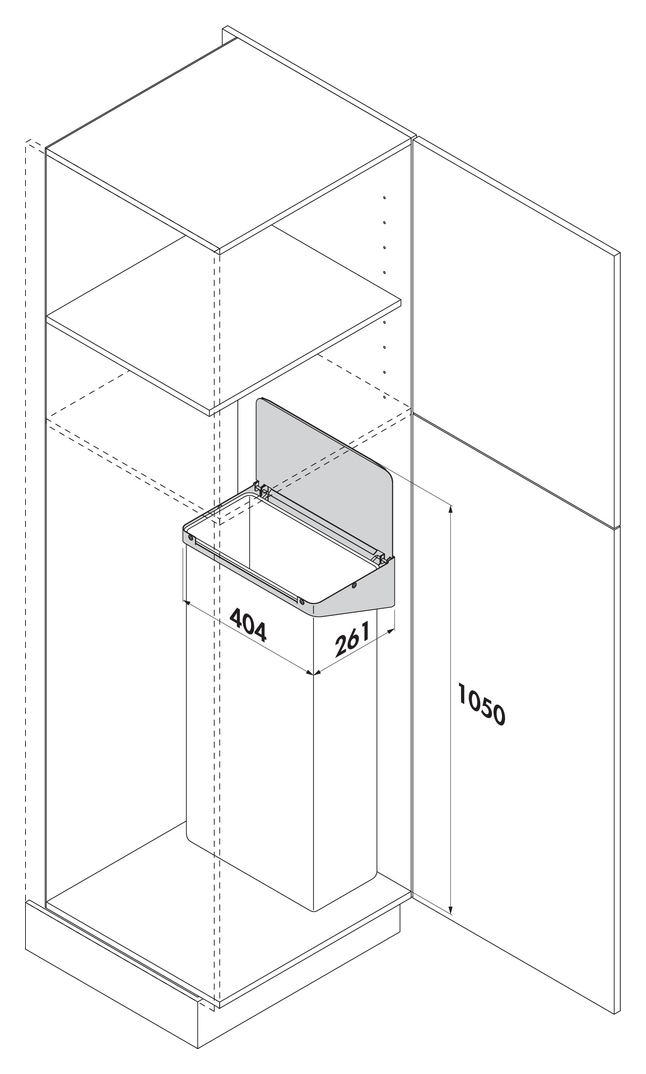 404
261
1050