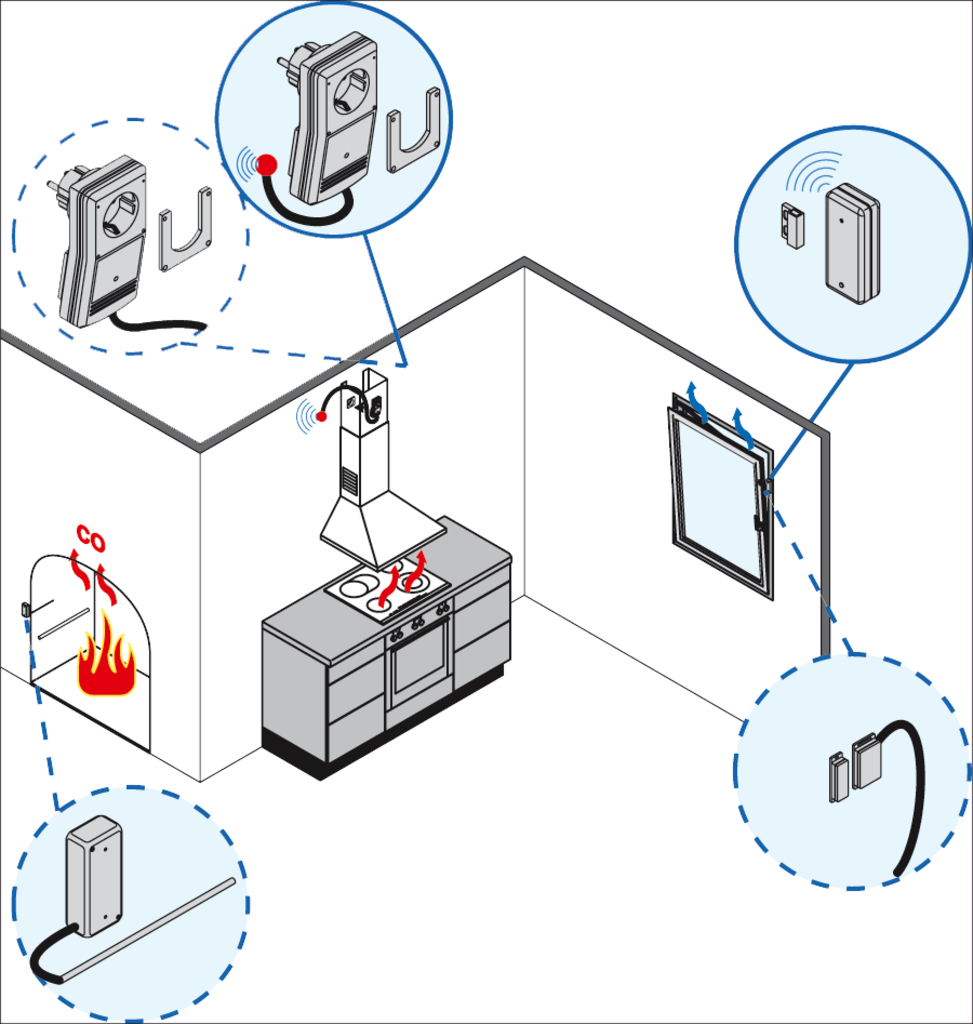 CO