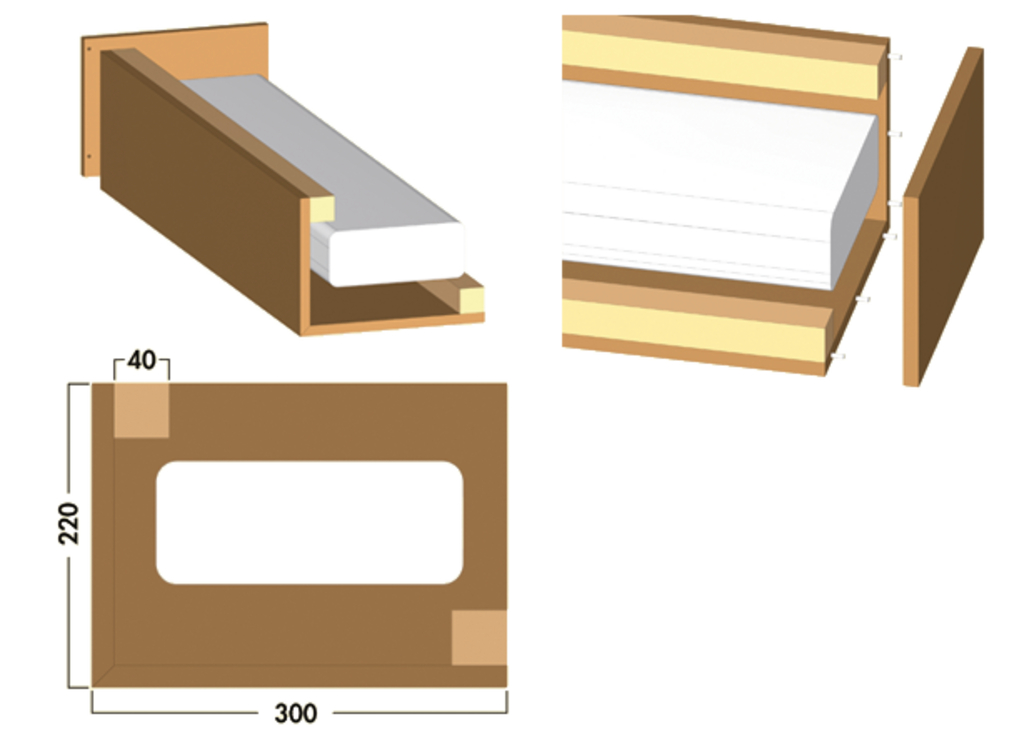 40

220

300